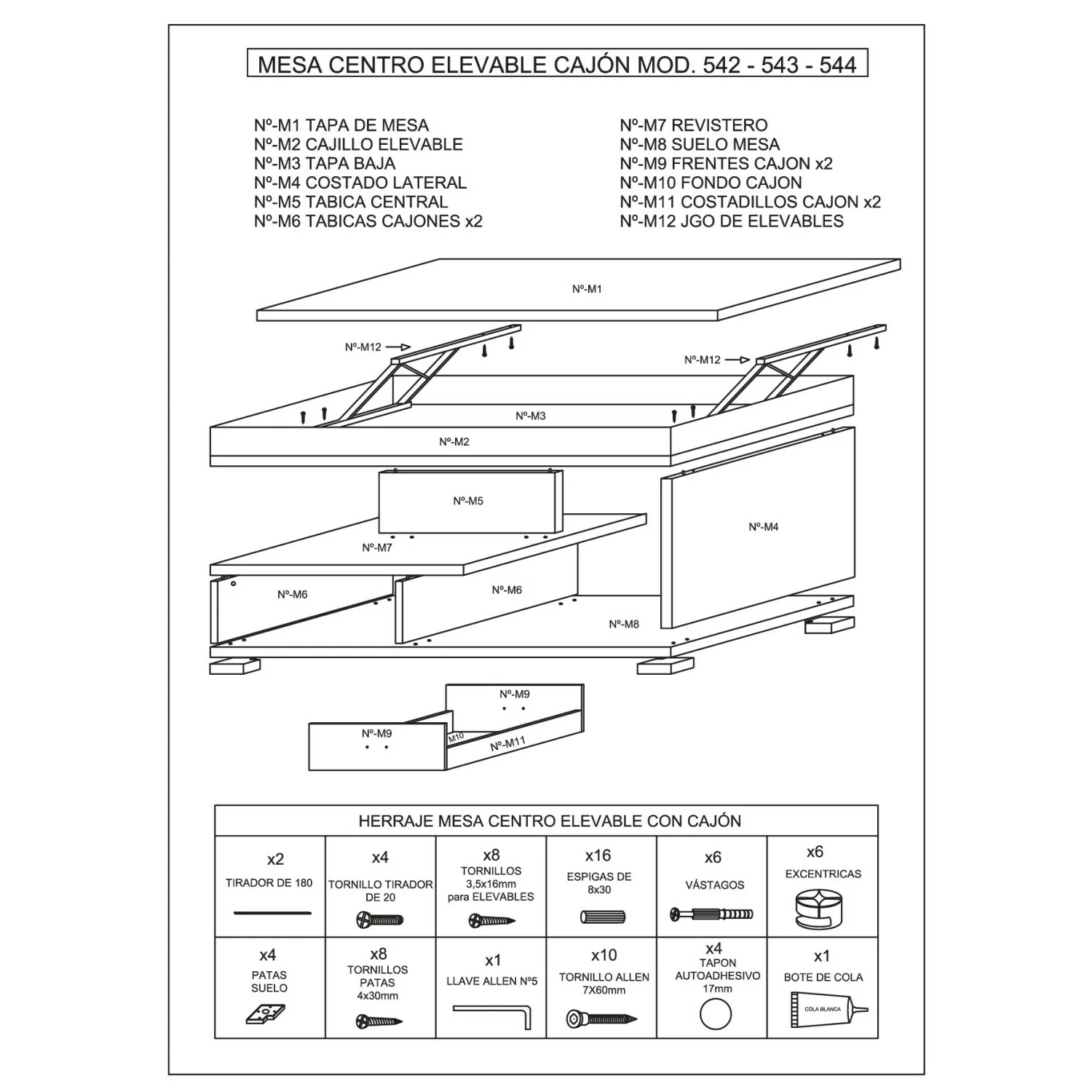 MESA CENTRO ELEVABLE CAJÓN MOD. 542 - 543 - 544

Nº-M1 TAPA DE MESA
Nº-M2 CAJILLO ELEVABLE
Nº-M3 TAPA BAJA
Nº-M4 COSTADO LATERAL
Nº-M5 TABICA CENTRAL
Nº-M6 TABICAS CAJONES x2

Nº-M7 REVISTERO
Nº-M8 SUELO MESA
Nº-M9 FRENTES CAJON x2
Nº-M10 FONDO CAJON
Nº-M11 COSTADILLOS CAJON x2
Nº-M12 JGO DE ELEVABLES

Nº-M1
Nº-M12
Nº-M12
Nº-M3
Nº-M2
Nº-M5
Nº-M4
Nº-M7
Nº-M6
Nº-M6
Nº-M8
Nº-M9
Nº-M9
M10
Nº-M11

| HERRAJE MESA CENTRO ELEVABLE CON CAJÓN | | | | | |
|---|---|---|---|---|---|
| x2 TIRADOR DE 180 | x4 TORNILLO TIRADOR DE 20 | x8 TORNILLOS 3,5x16mm para ELEVABLES | x16 ESPIGAS DE 8x30 | x6 VÁSTAGOS | x6 EXCENTRICAS |
| x4 PATAS SUELO | x8 TORNILLOS PATAS 4x30mm | x1 LLAVE ALLEN Nº5 | x10 TORNILLO ALLEN 7X60mm | x4 TAPON AUTOADHESIVO 17mm | x1 BOTE DE COLA COLA BLANCA |